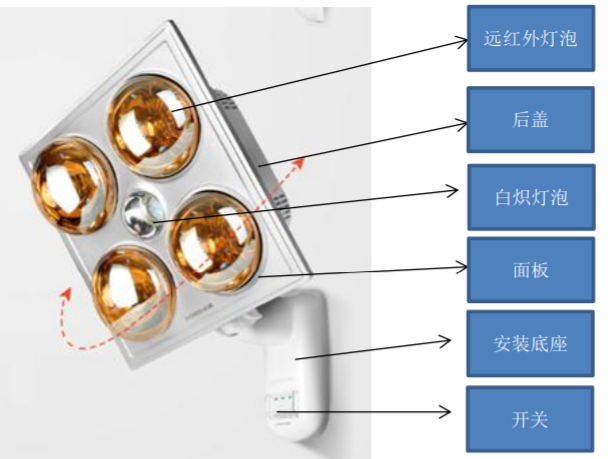 远红外灯泡

后盖

白炽灯泡

面板

安装底座

开关