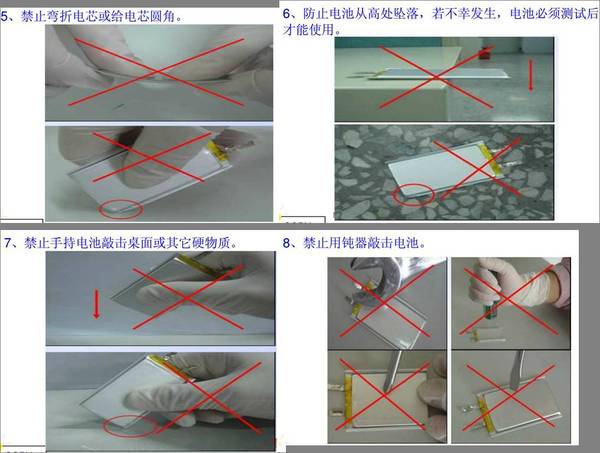 5、禁止弯折电芯或给电芯圆角。

6、防止电池从高处坠落，若不幸发生，电池必须测试后才能使用。

7、禁止手持电池敲击桌面或其它硬物质。

8、禁止用钝器敲击电池。